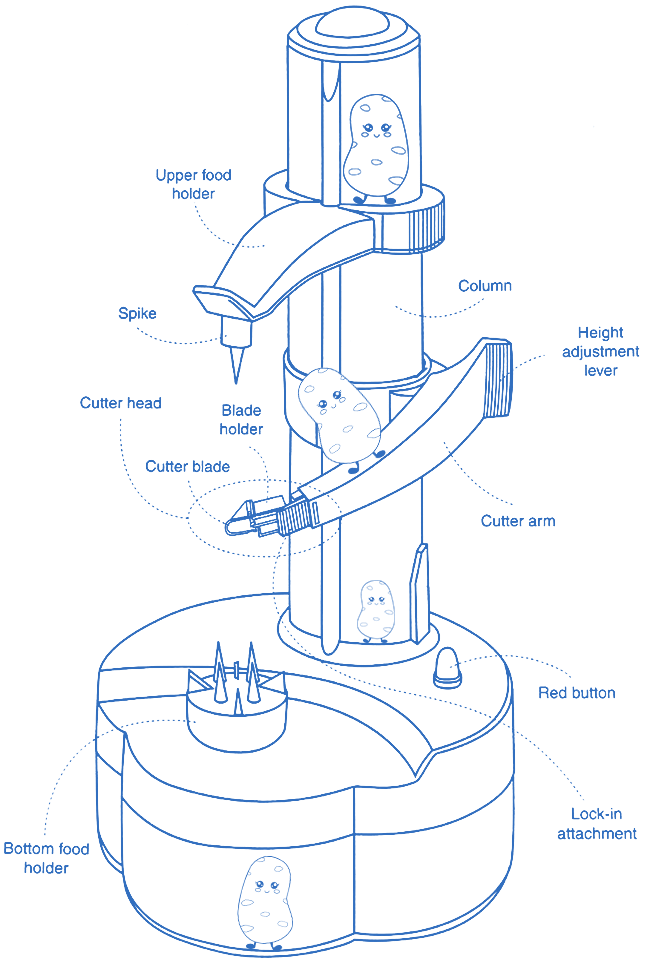 Upper food holder

Column

Spike

Height adjustment lever

Cutter head

Blade holder

Cutter blade

Cutter arm

Red button

Lock-in attachment

Bottom food holder